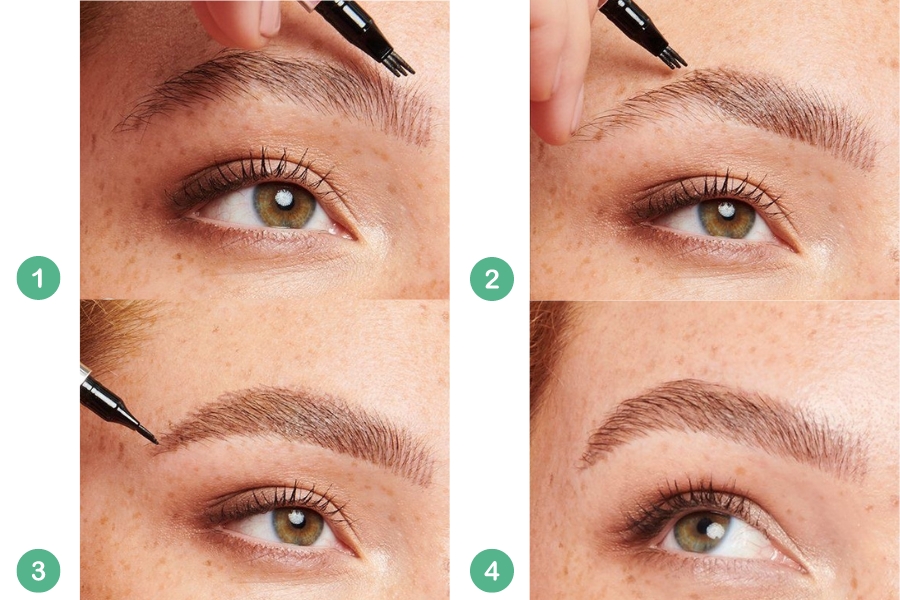 1

2

3

4