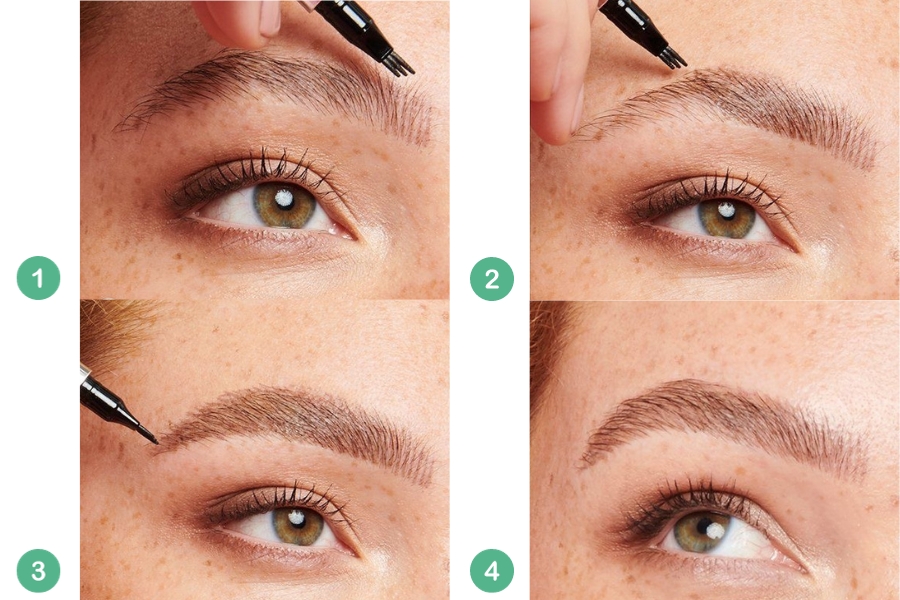 1
2
3
4