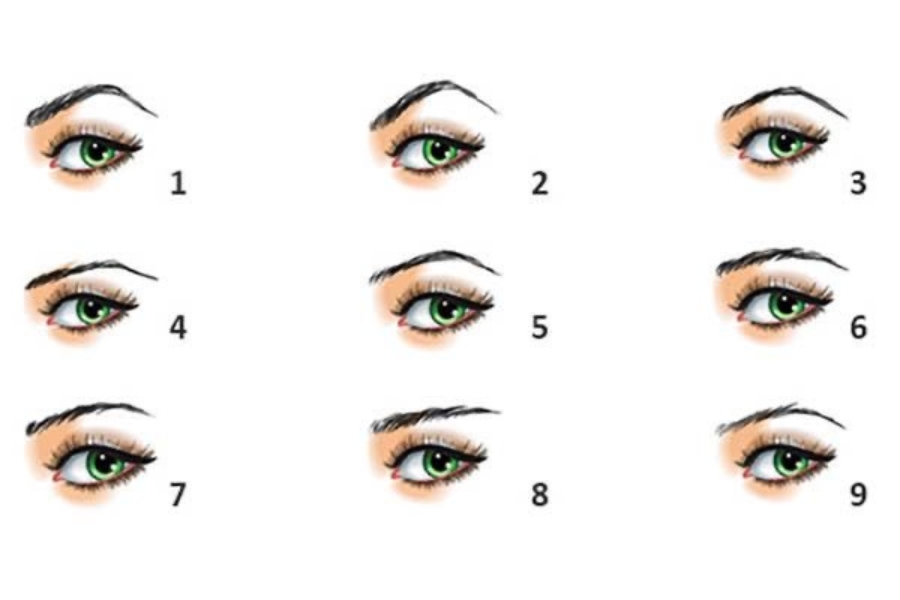 1
2
3
4
5
6
7
8
9